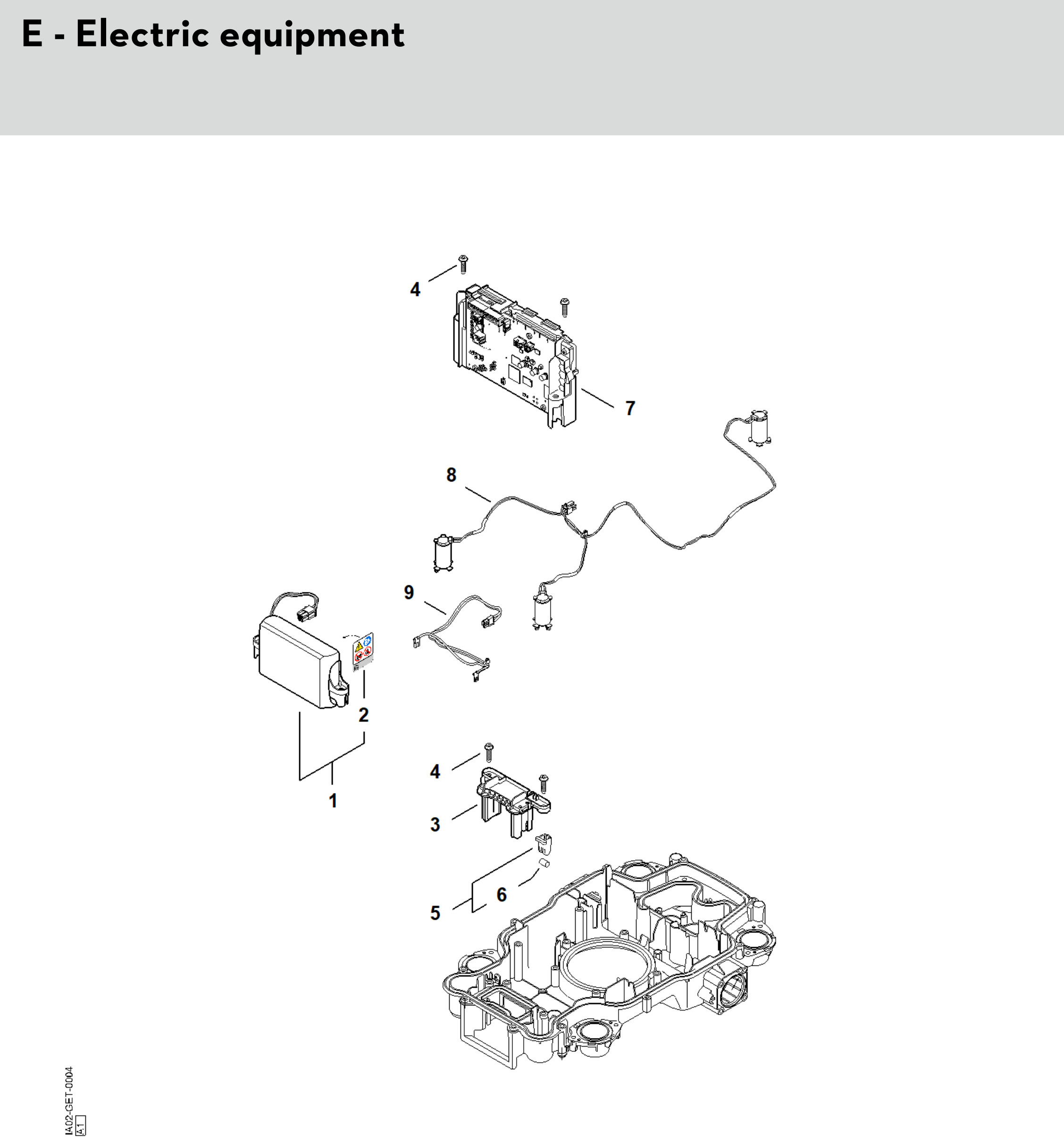 E - Electric equipment

4
7
8
9
2
1
4
3
6
5

IA02-GET-0004
4.1